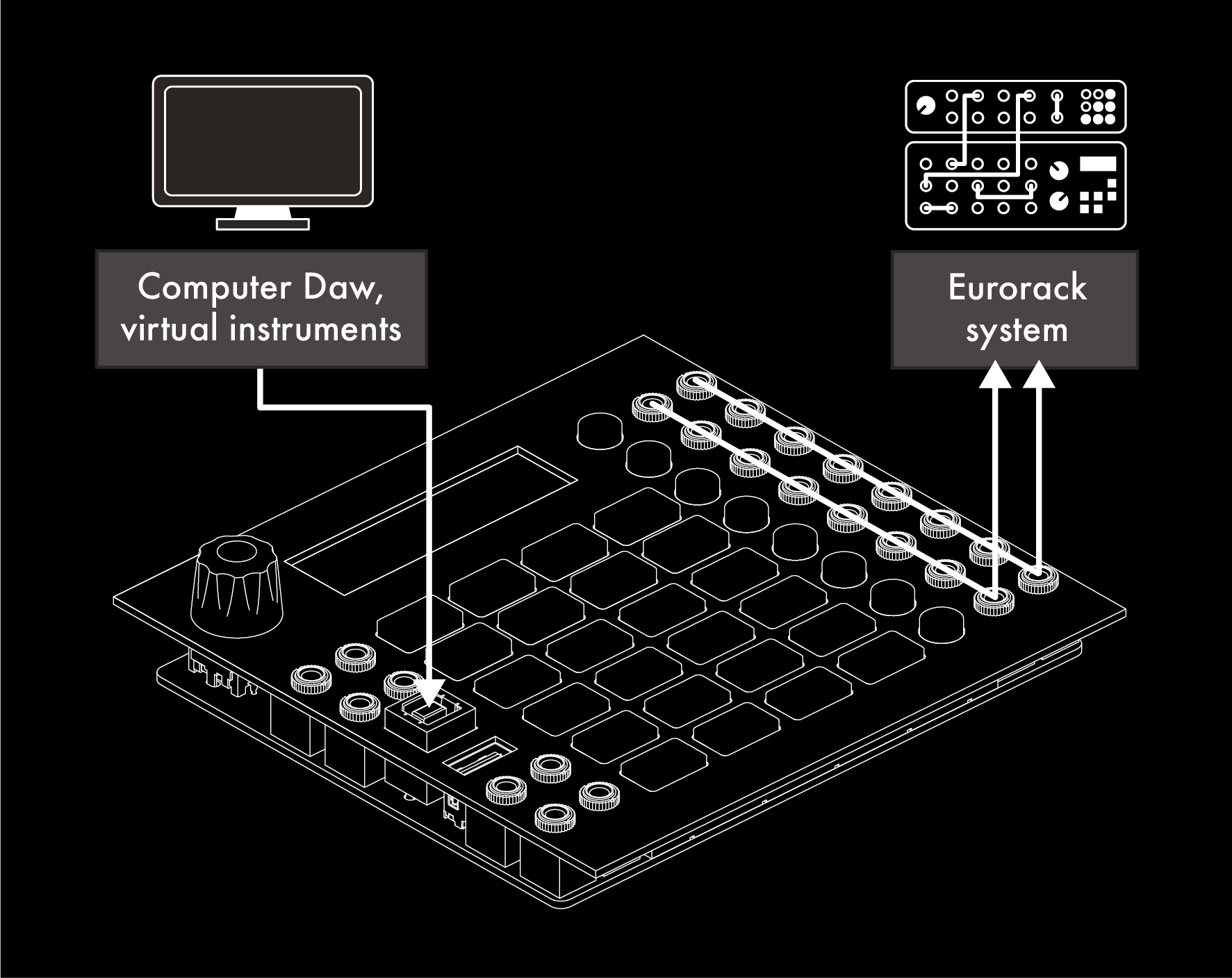 Computer Daw, virtual instruments

Eurorack system